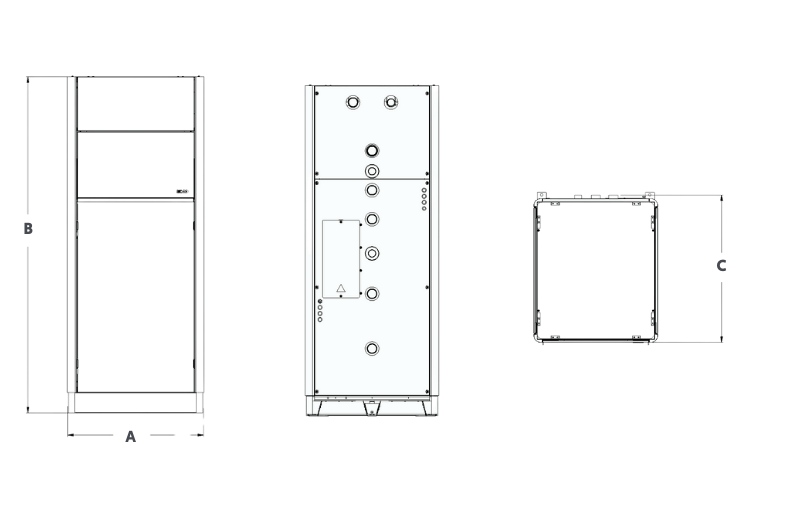 B

A

C